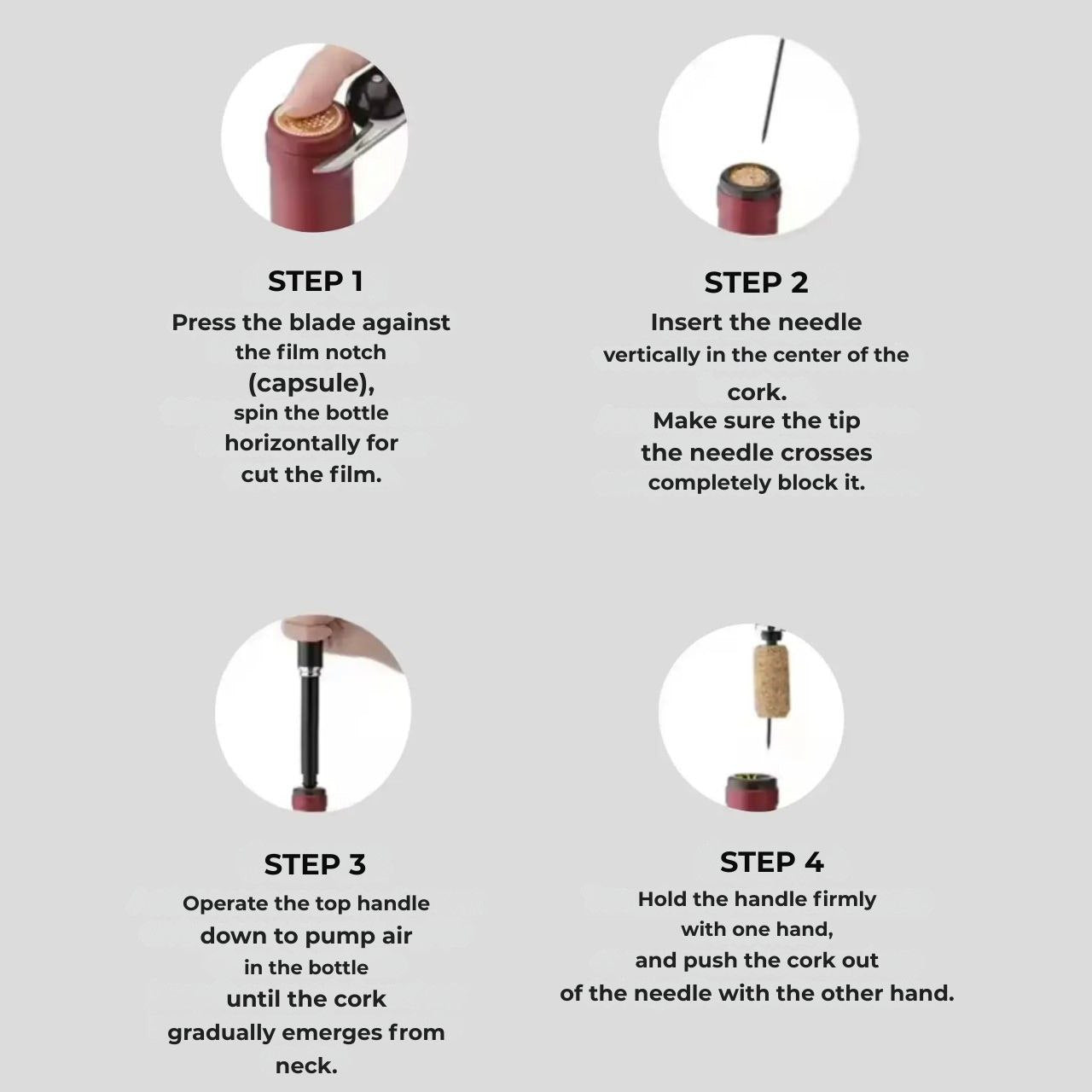 STEP 1
Press the blade against the film notch (capsule), spin the bottle horizontally for cut the film.

STEP 2
Insert the needle vertically in the center of the cork.
Make sure the tip the needle crosses completely block it.

STEP 3
Operate the top handle down to pump air in the bottle until the cork gradually emerges from neck.

STEP 4
Hold the handle firmly with one hand, and push the cork out of the needle with the other hand.